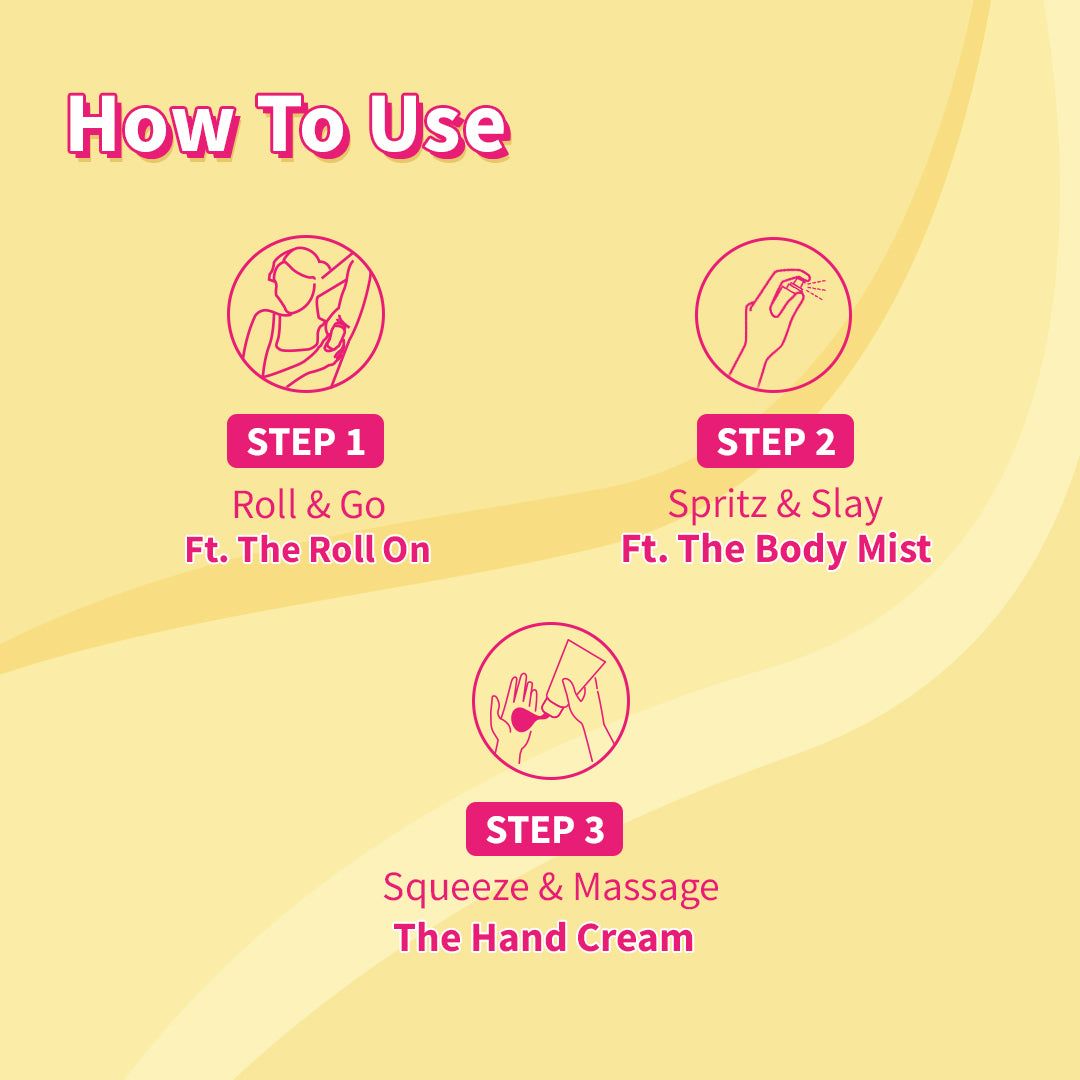 How To Use

STEP 1
Roll & Go
Ft. The Roll On

STEP 2
Spritz & Slay
Ft. The Body Mist

STEP 3
Squeeze & Massage
The Hand Cream