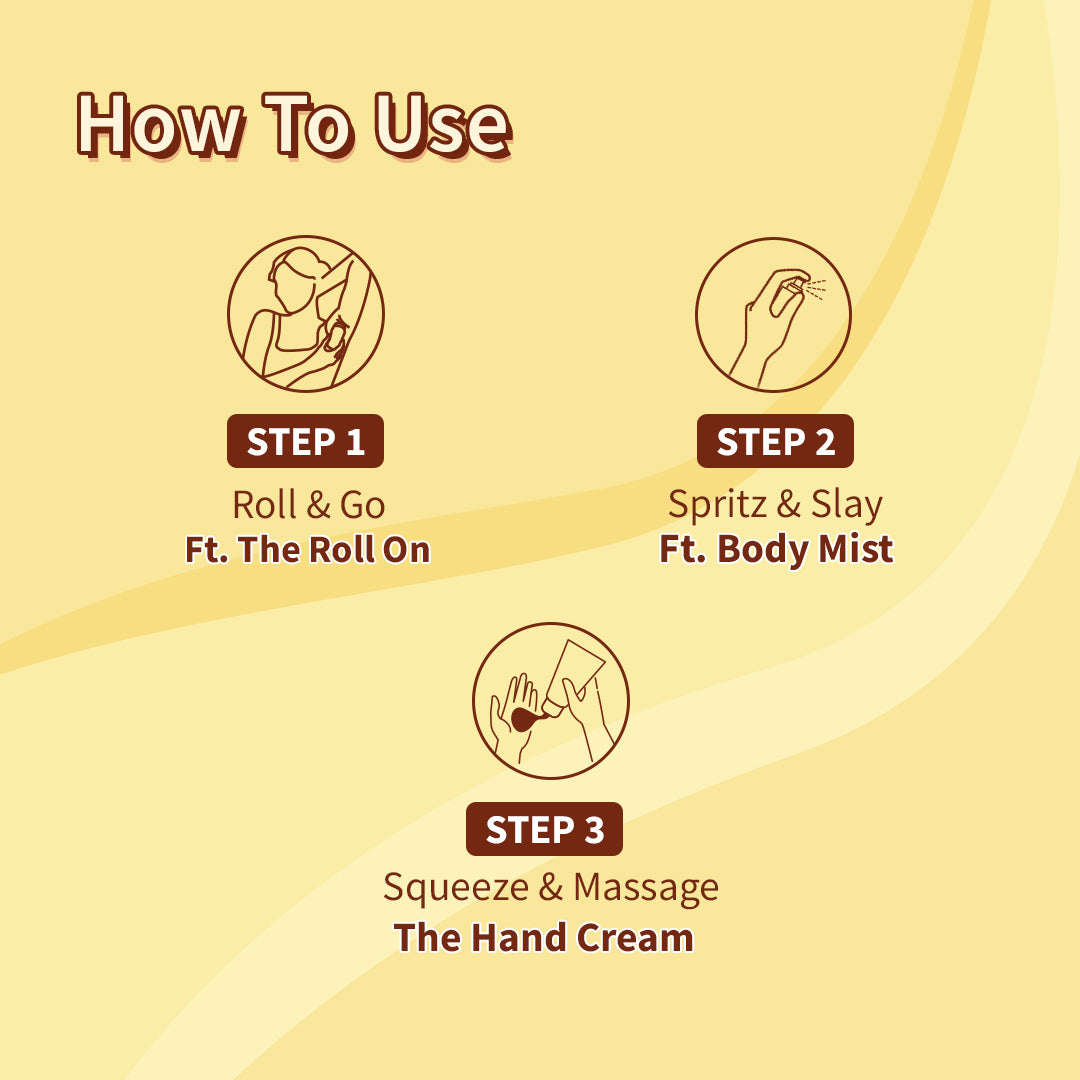 How To Use

STEP 1
Roll & Go
Ft. The Roll On

STEP 2
Spritz & Slay
Ft. Body Mist

STEP 3
Squeeze & Massage
The Hand Cream