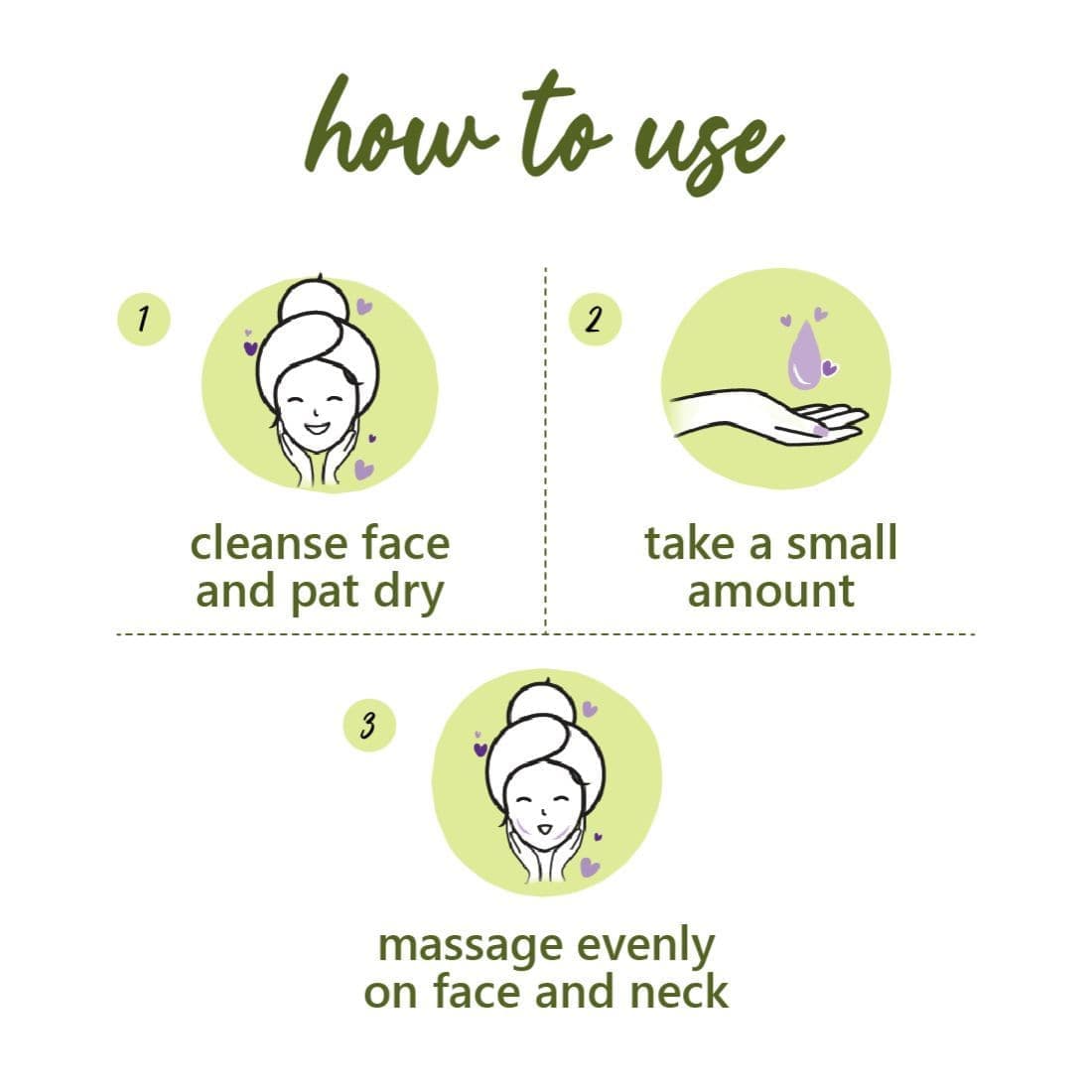 how to use

1

cleanse face and pat dry

2

take a small amount

3

massage evenly on face and neck