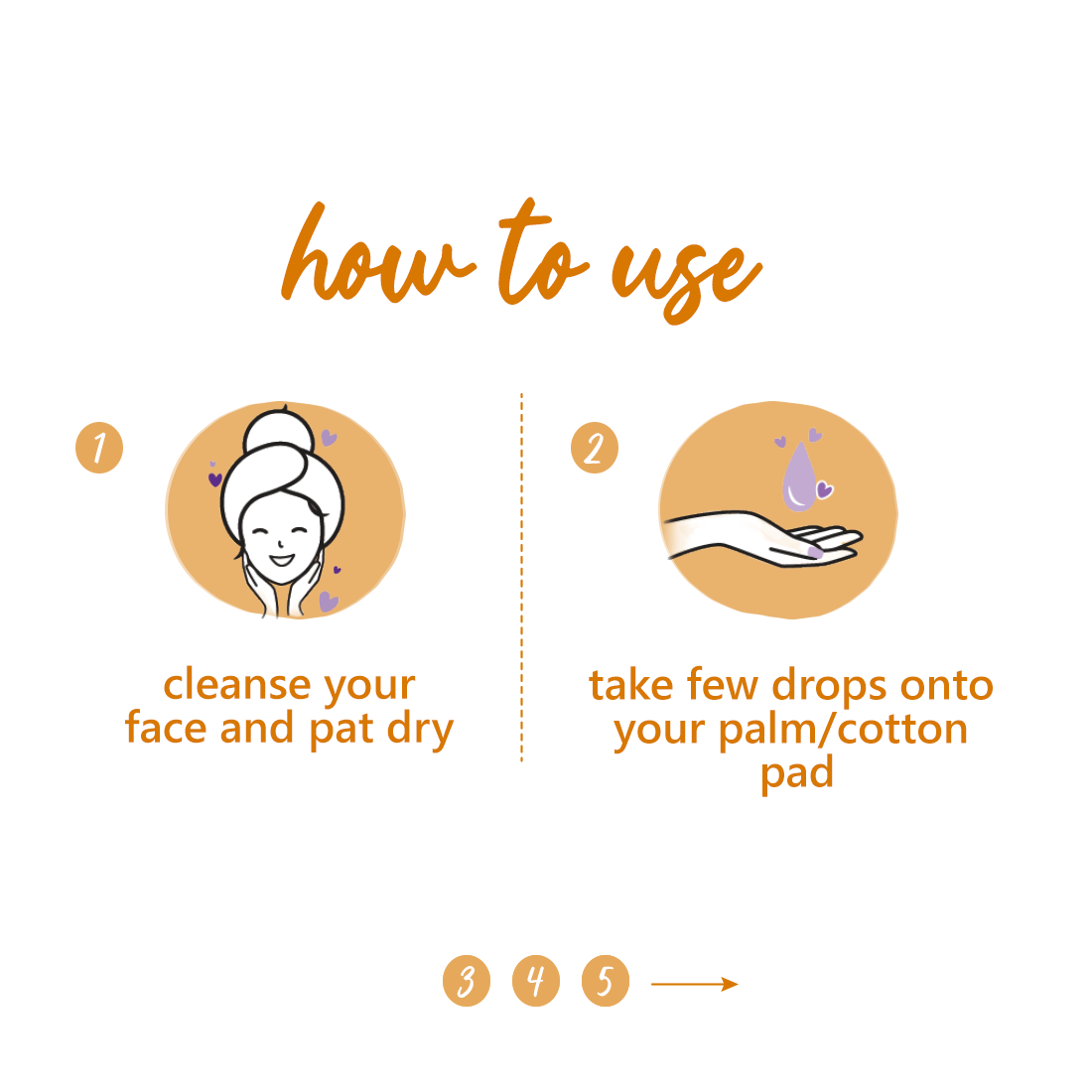 how to use

1

cleanse your face and pat dry

2

take few drops onto your palm/cotton pad

3 4 5