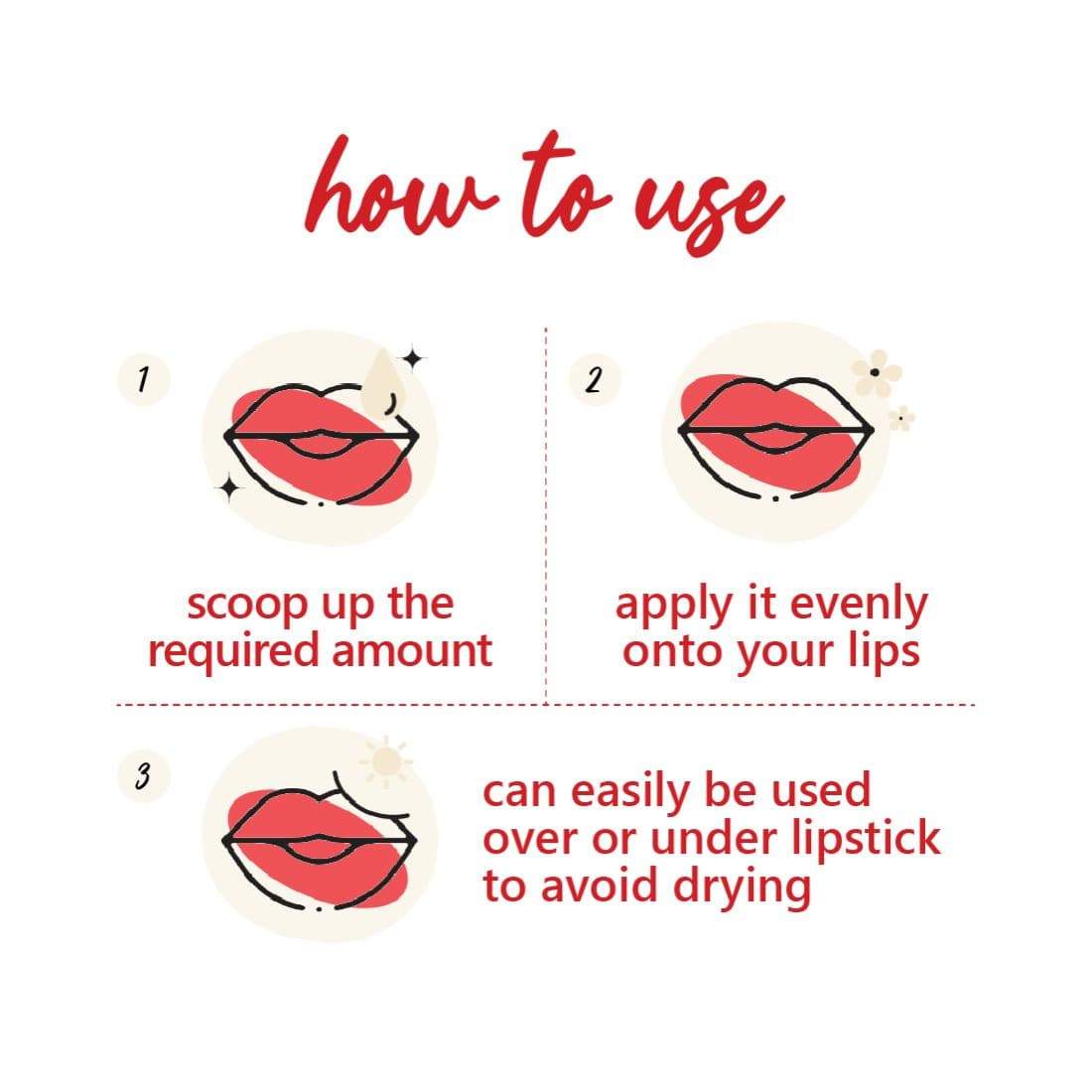 how to use

1

scoop up the required amount

2

apply it evenly onto your lips

3

can easily be used over or under lipstick to avoid drying