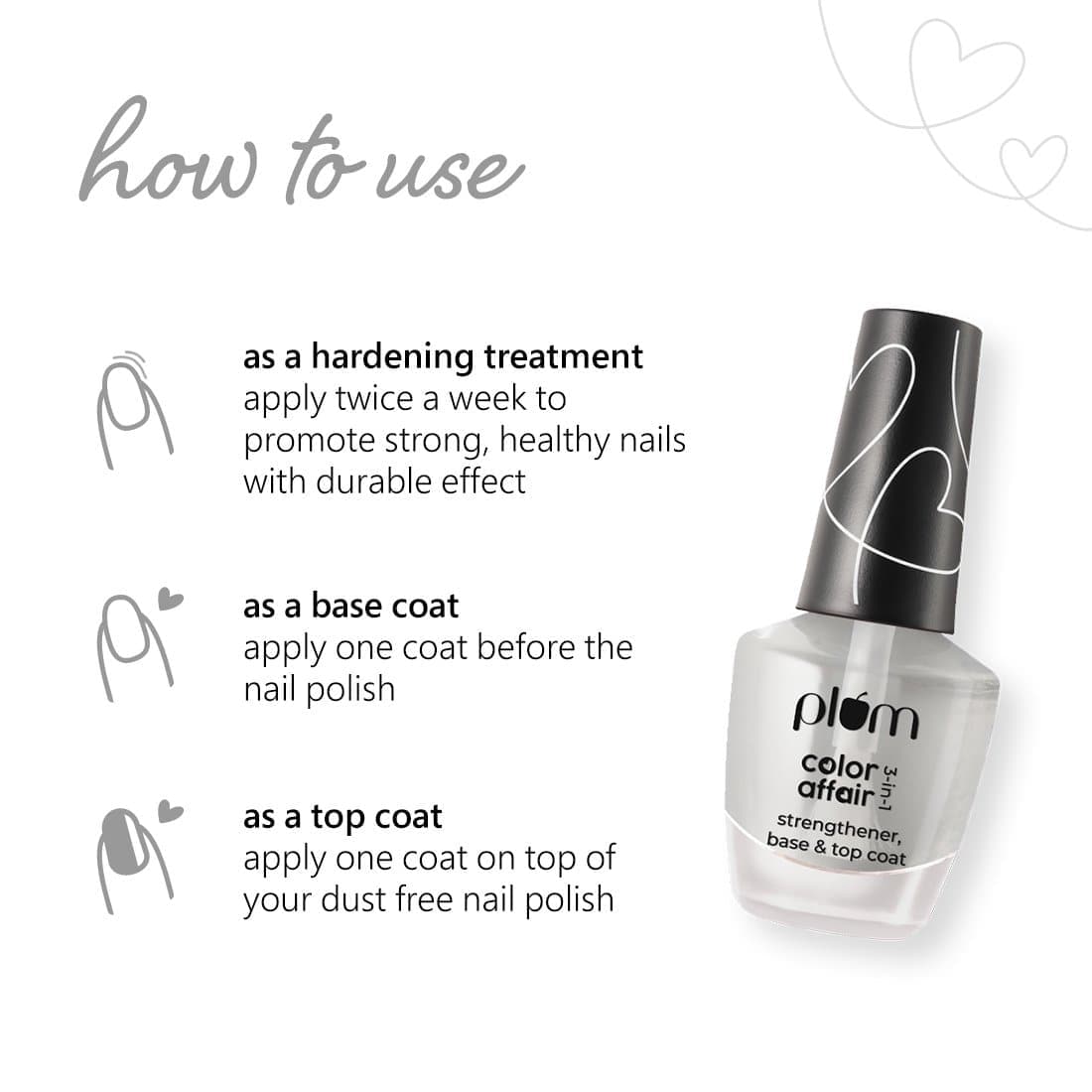 how to use

as a hardening treatment
apply twice a week to promote strong, healthy nails with durable effect

as a base coat
apply one coat before the nail polish

as a top coat
apply one coat on top of your dust free nail polish

plum
color affair 3-in-1
strengthener, base & top coat